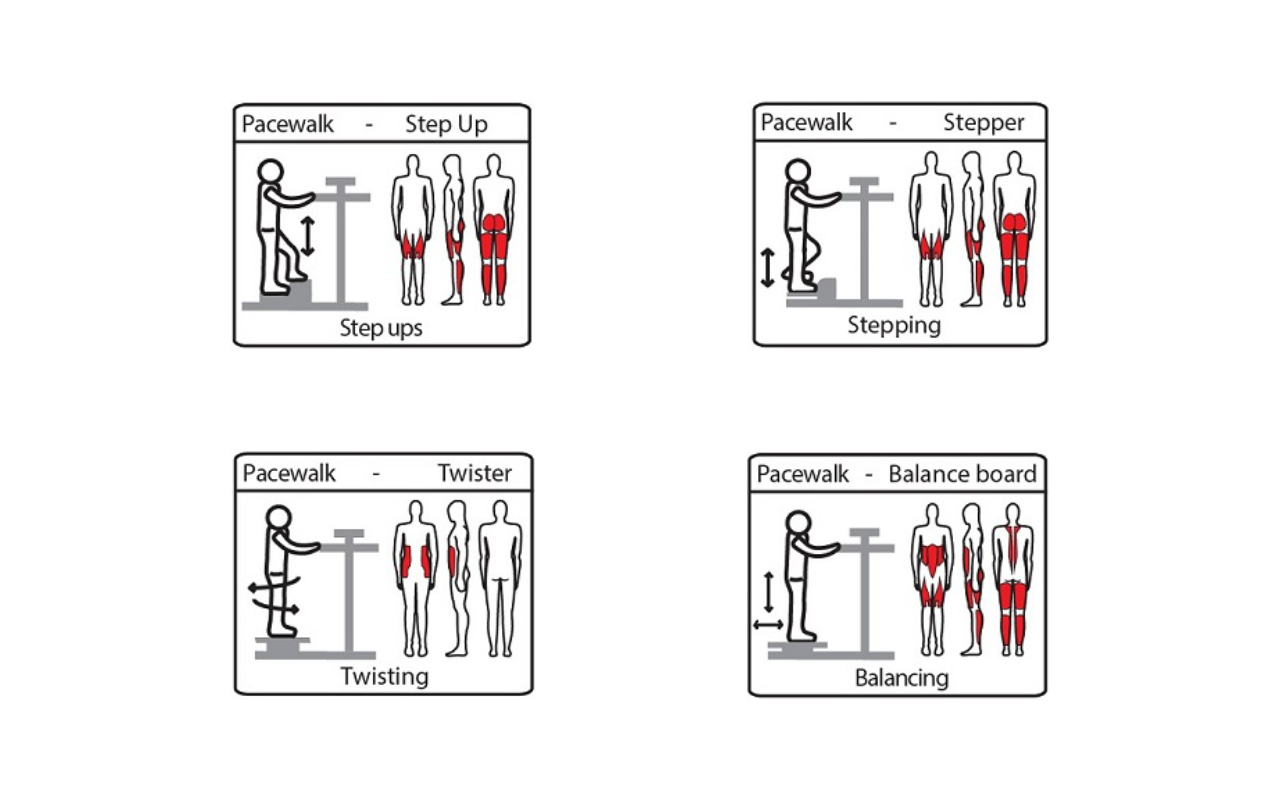 Pacewalk - Step Up

Step ups

Pacewalk - Stepper

Stepping

Pacewalk - Twister

Twisting

Pacewalk - Balance board

Balancing