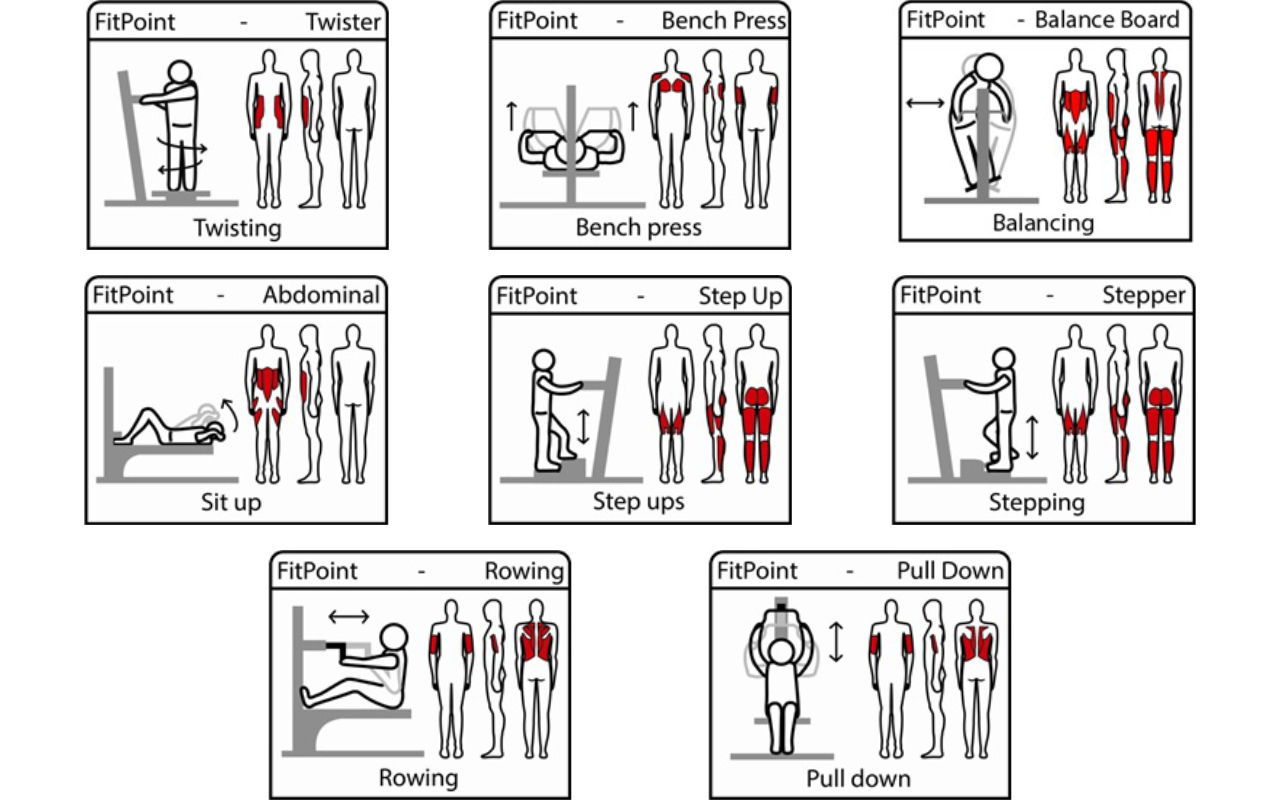 FitPoint - Twister

Twisting

FitPoint - Bench Press

Bench press

FitPoint - Balance Board

Balancing

FitPoint - Abdominal

Sit up

FitPoint - Step Up

Step ups

FitPoint - Stepper

Stepping

FitPoint - Rowing

Rowing

FitPoint - Pull Down

Pull down